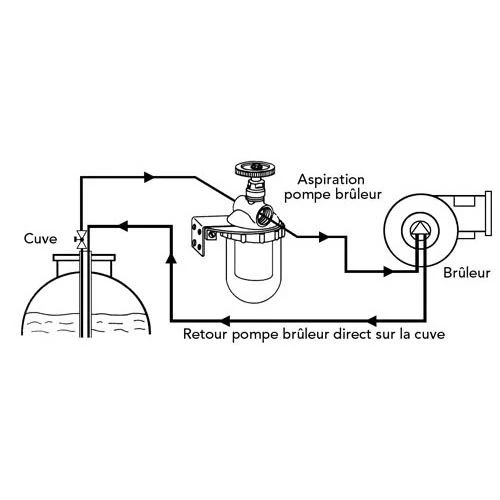 Aspiration
pompe brûleur

Cuve

Brûleur

Retour pompe brûleur direct sur la cuve